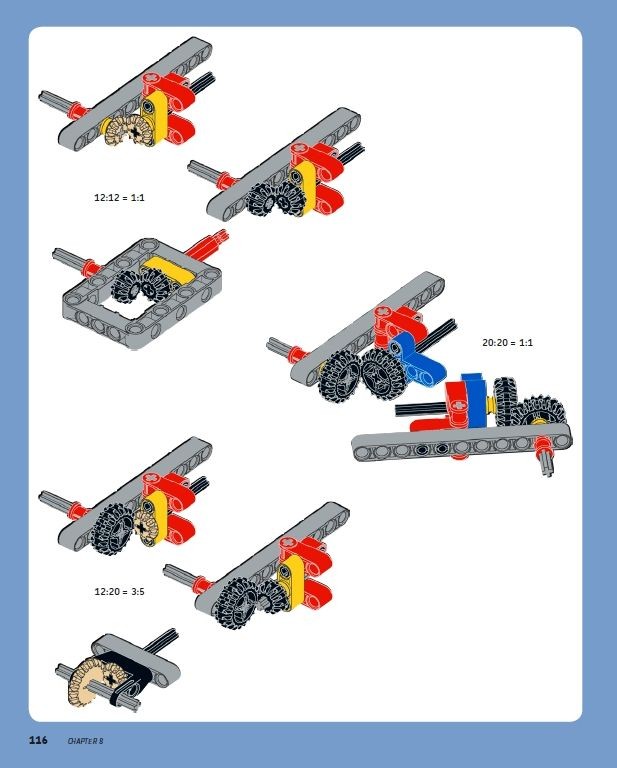 12:12 = 1:1

20:20 = 1:1

12:20 = 3:5

116 CHAPTER 8